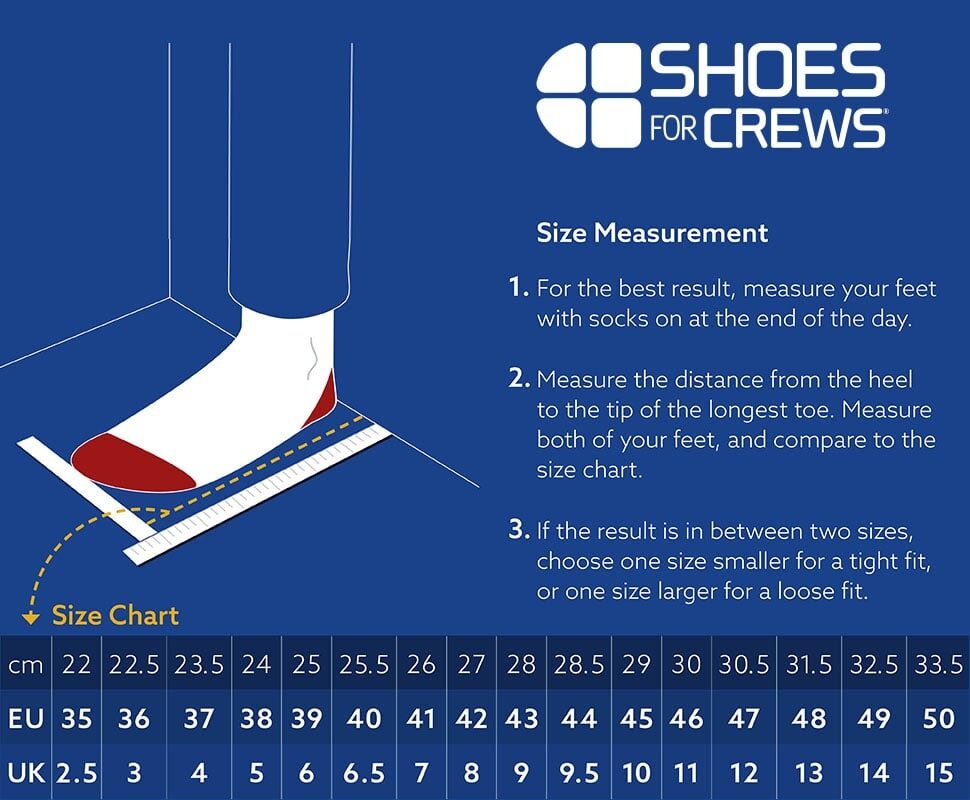 SHOES FOR CREWS®

Size Measurement

1. For the best result, measure your feet with socks on at the end of the day.

2. Measure the distance from the heel to the tip of the longest toe. Measure both of your feet, and compare to the size chart.

3. If the result is in between two sizes, choose one size smaller for a tight fit, or one size larger for a loose fit.

Size Chart

| cm | 22 | 22.5 | 23.5 | 24 | 25 | 25.5 | 26 | 27 | 28 | 28.5 | 29 | 30 | 30.5 | 31.5 | 32.5 | 33.5 |
|---|---|---|---|---|---|---|---|---|---|---|---|---|---|---|---|---|
| EU | 35 | 36 | 37 | 38 | 39 | 40 | 41 | 42 | 43 | 44 | 45 | 46 | 47 | 48 | 49 | 50 |
| UK | 2.5 | 3 | 4 | 5 | 6 | 6.5 | 7 | 8 | 9 | 9.5 | 10 | 11 | 12 | 13 | 14 | 15 |